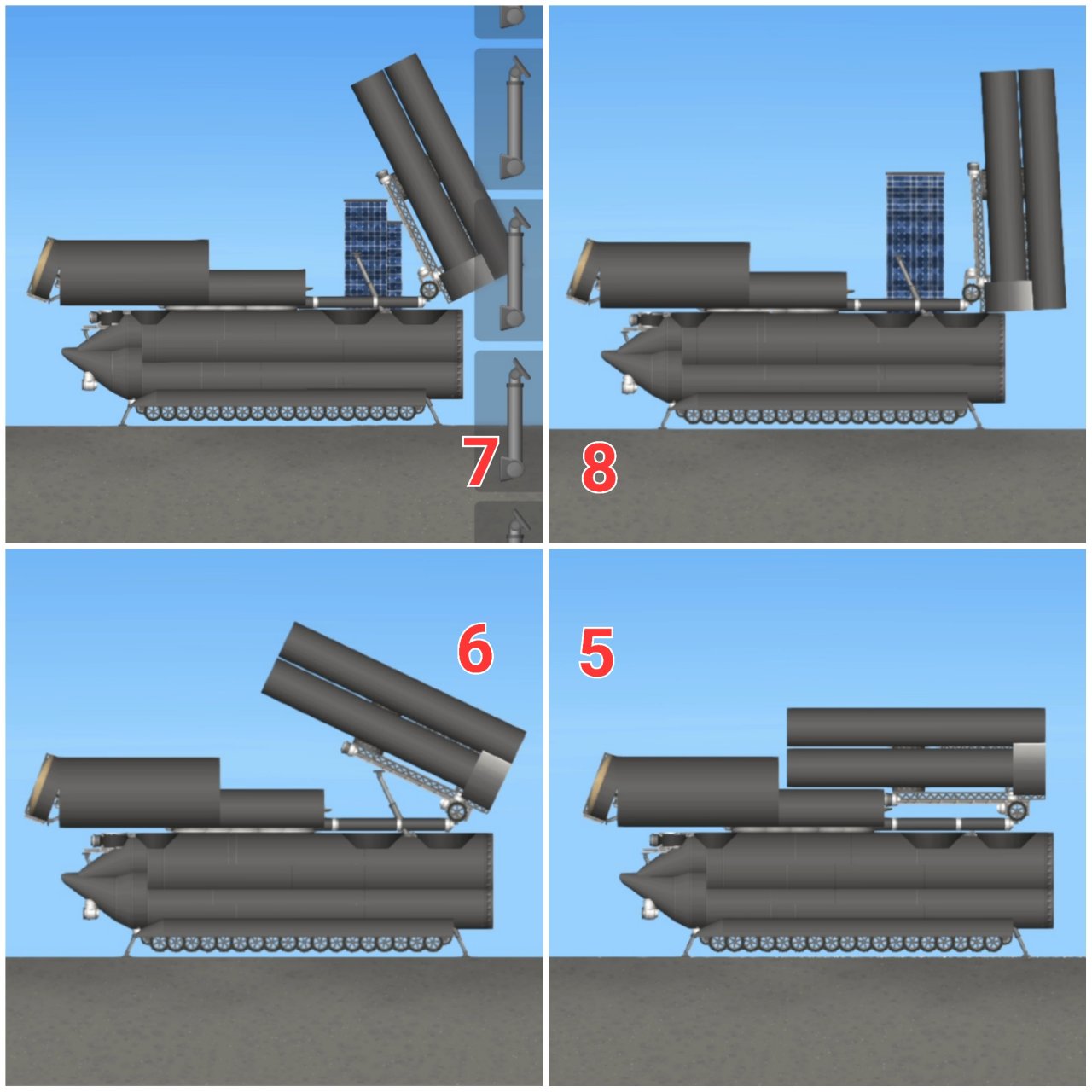 7
8
6
5